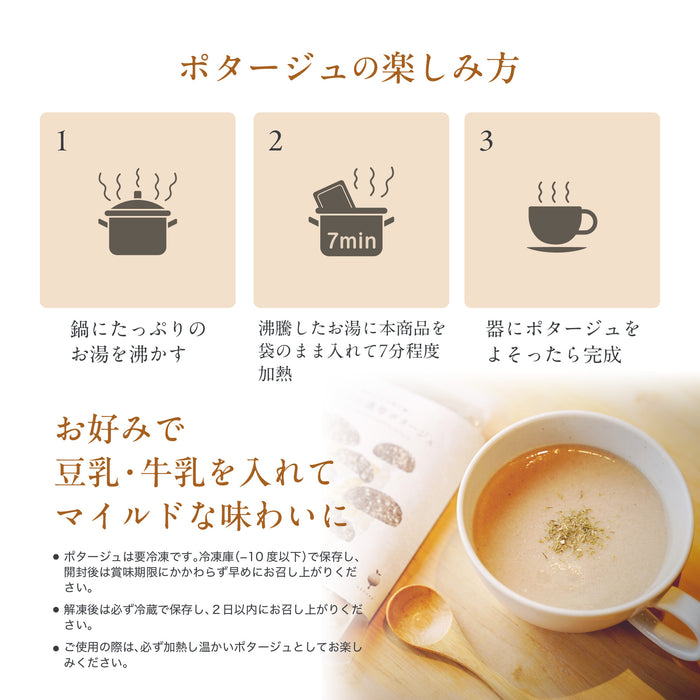 ポタージュの楽しみ方

1

鍋にたっぷりのお湯を沸かす

2

7min

沸騰したお湯に本商品を袋のまま入れて7分程度加熱

3

器にポタージュをよそったら完成

お好みで
豆乳・牛乳を入れて
マイルドな味わいに

● ポタージュは要冷凍です。冷凍庫(−10度以下)で保存し、開封後は賞味期限にかかわらず早めにお召し上がりください。

● 解凍後は必ず冷蔵で保存し、2日以内にお召し上がりください。

● ご使用の際は、必ず加熱し温かいポタージュとしてお楽しみください。